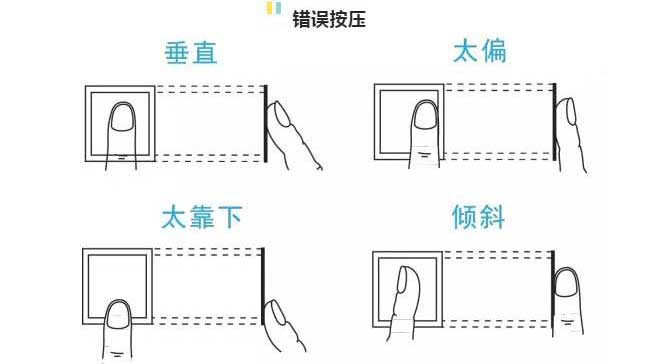 错误按压

垂直

太偏

太靠下

倾斜